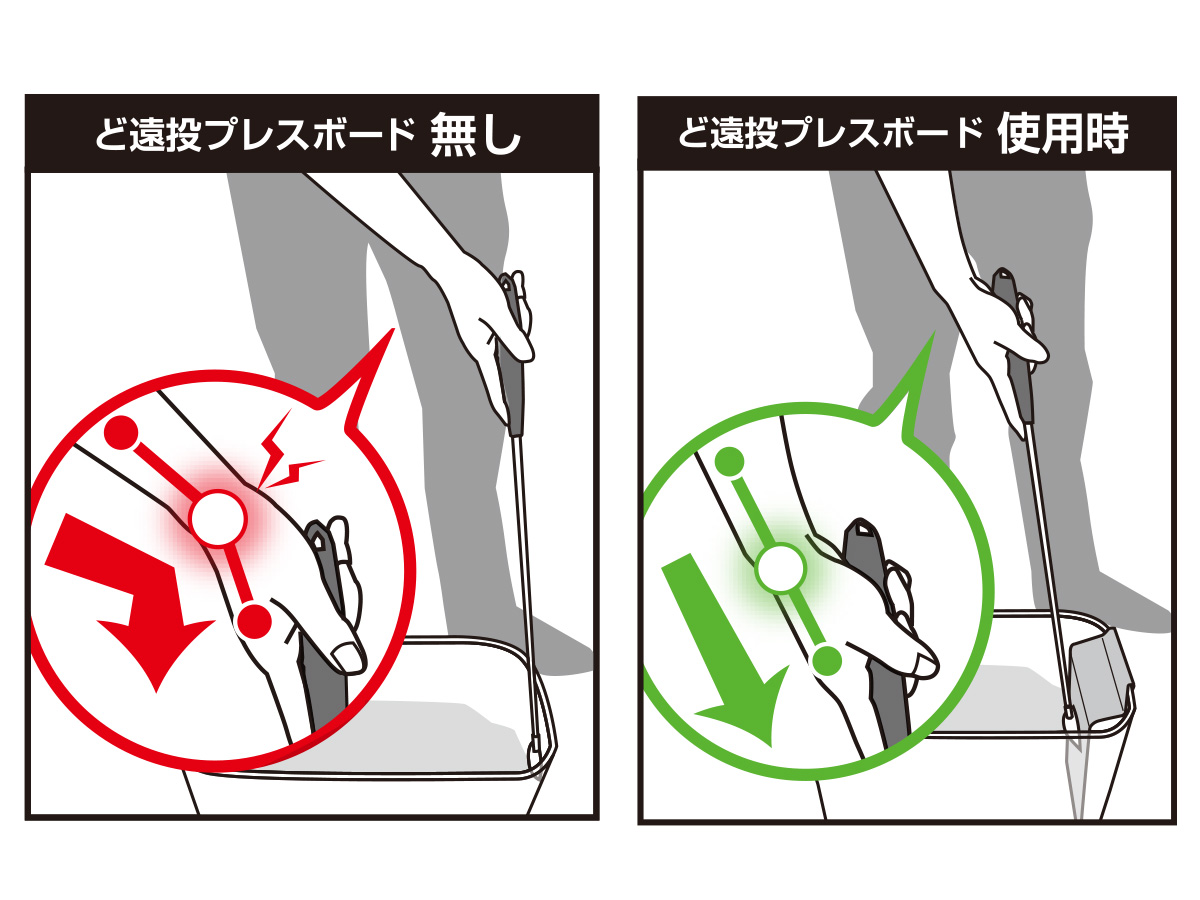 ど遠投プレスボード 無し

ど遠投プレスボード 使用時